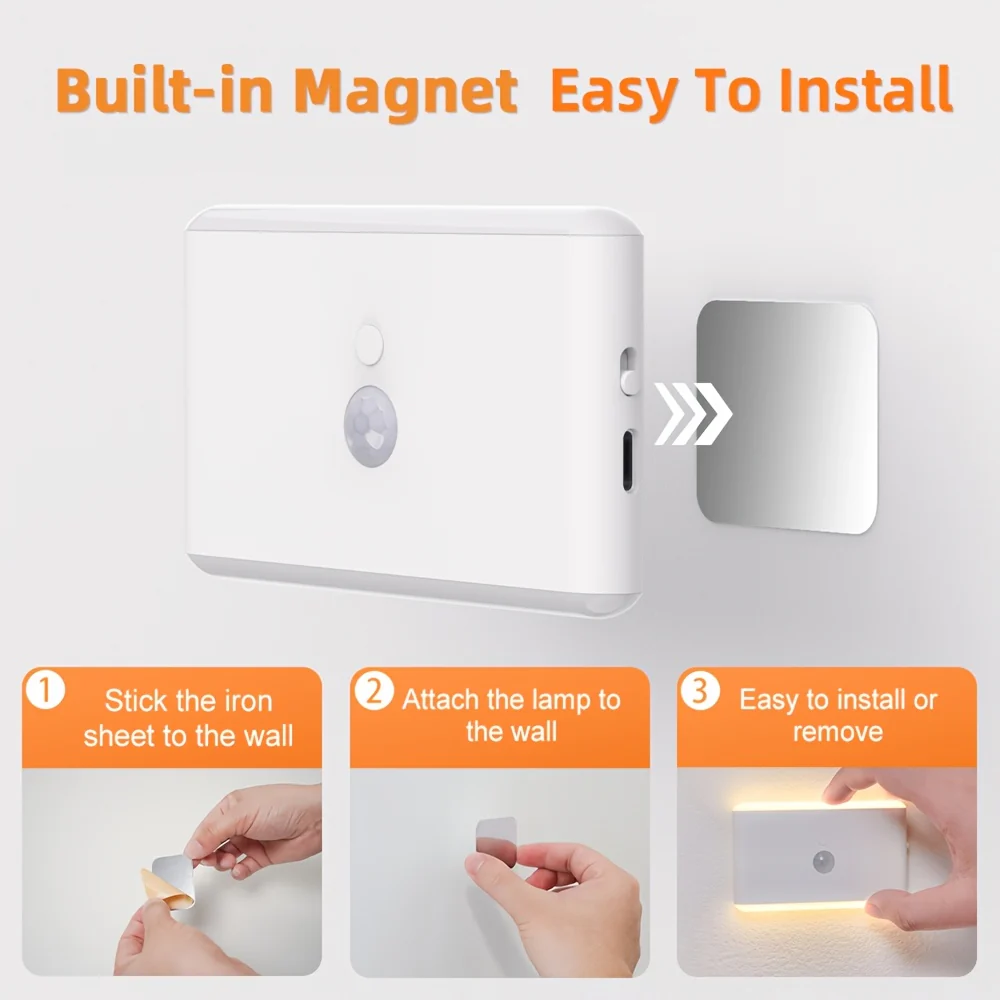 Built-in Magnet Easy To Install

1 Stick the iron sheet to the wall

2 Attach the lamp to the wall

3 Easy to install or remove