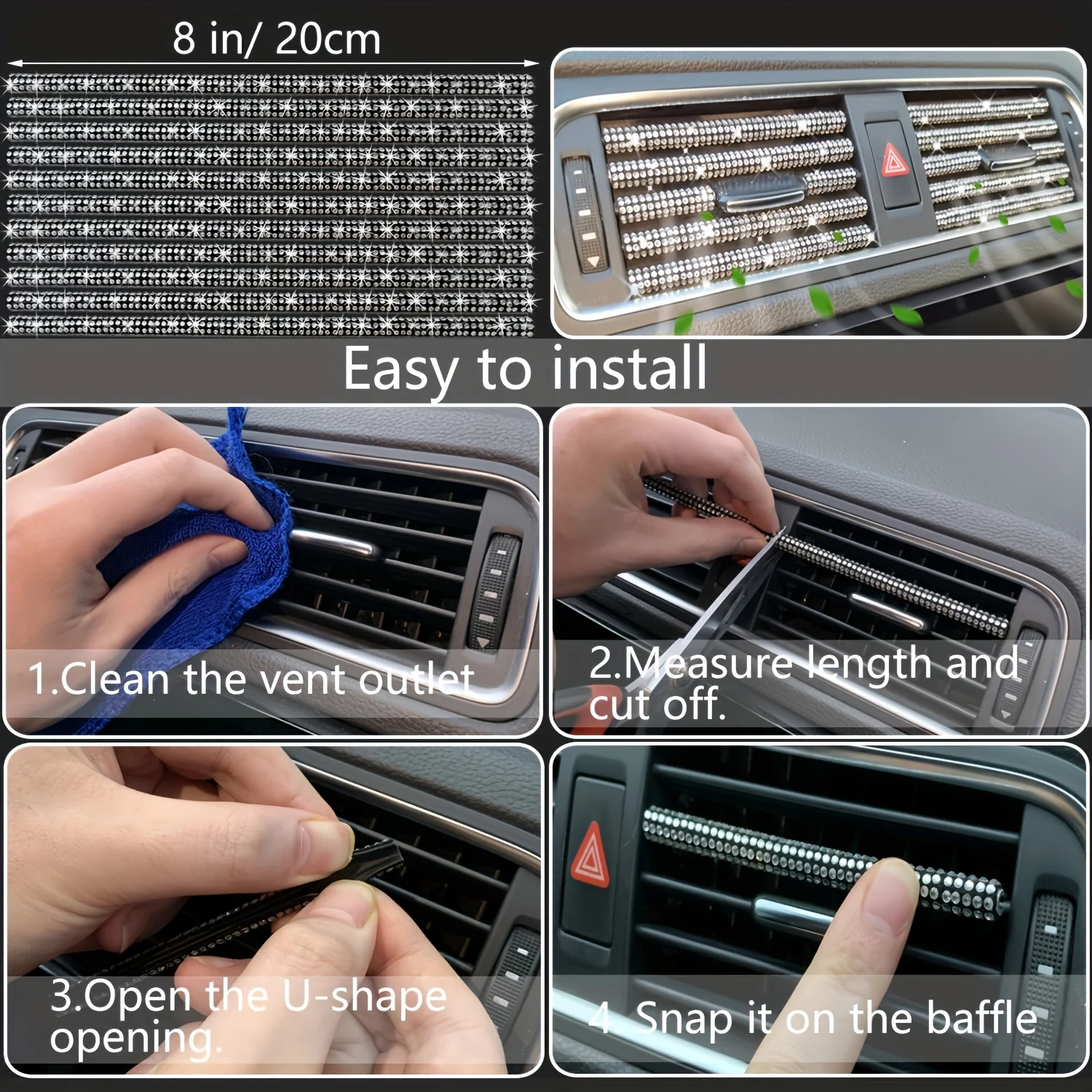 8 in/ 20cm

Easy to install

1.Clean the vent outlet

2.Measure length and cut off.

3.Open the U-shape opening.

4. Snap it on the baffle