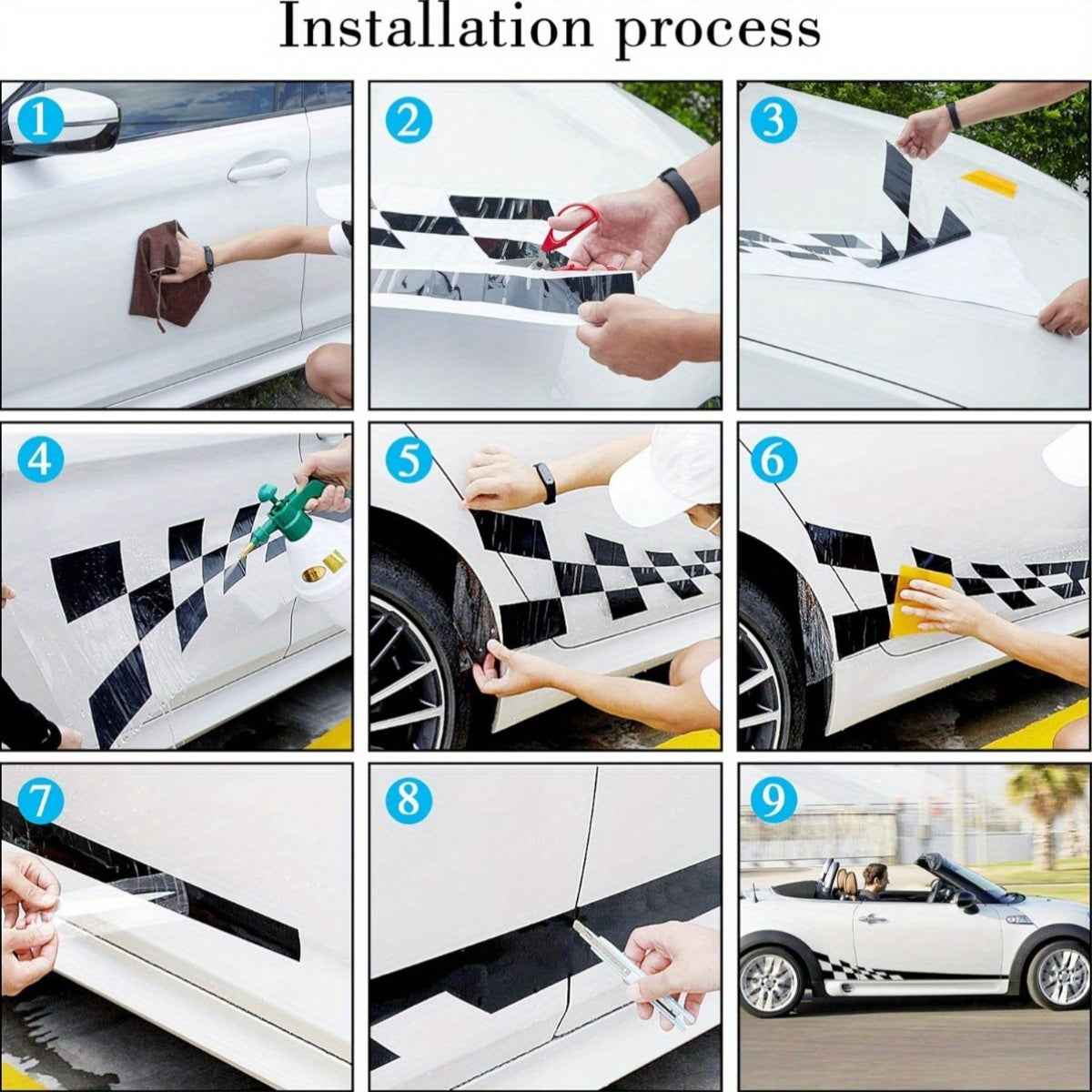 Installation process

1

2

3

4

5

6

7

8

9