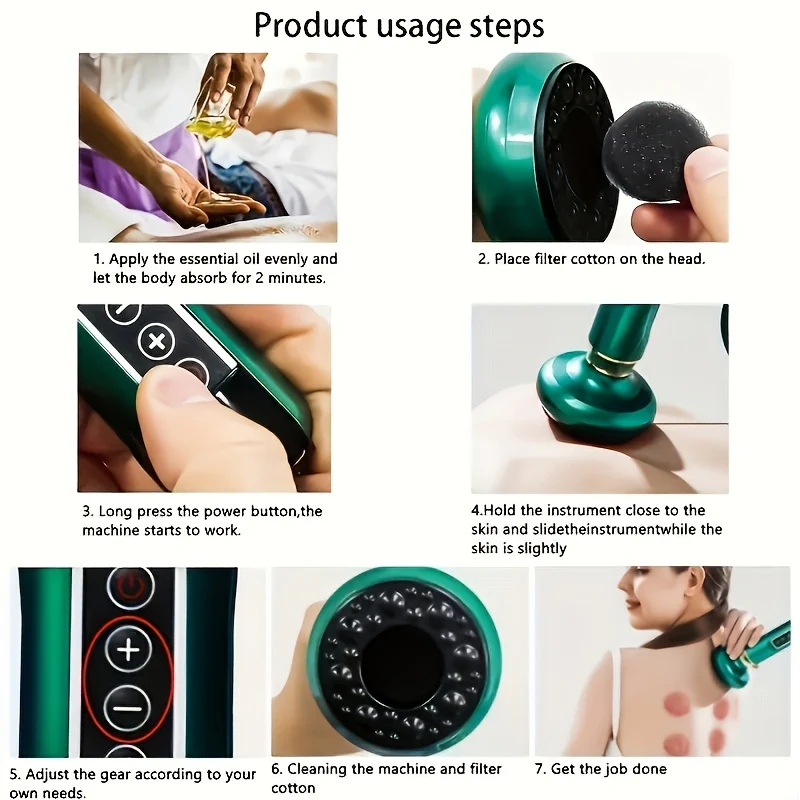 Product usage steps

1. Apply the essential oil evenly and let the body absorb for 2 minutes.

2. Place filter cotton on the head.

3. Long press the power button,the machine starts to work.

4.Hold the instrument close to the skin and slidetheinstrumentwhile the skin is slightly

5. Adjust the gear according to your own needs.

6. Cleaning the machine and filter cotton

7. Get the job done