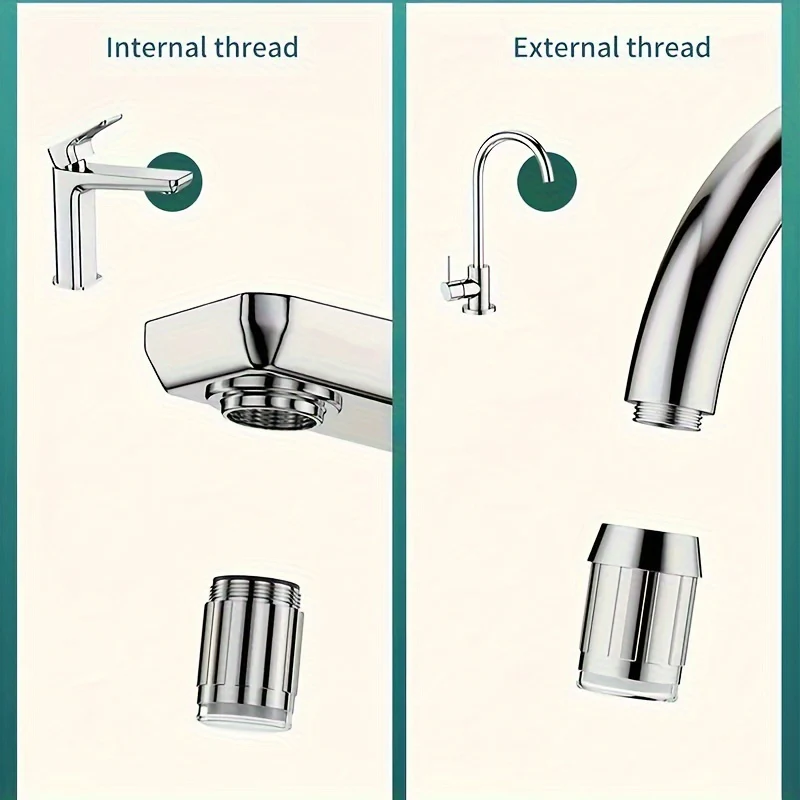 Internal thread

External thread