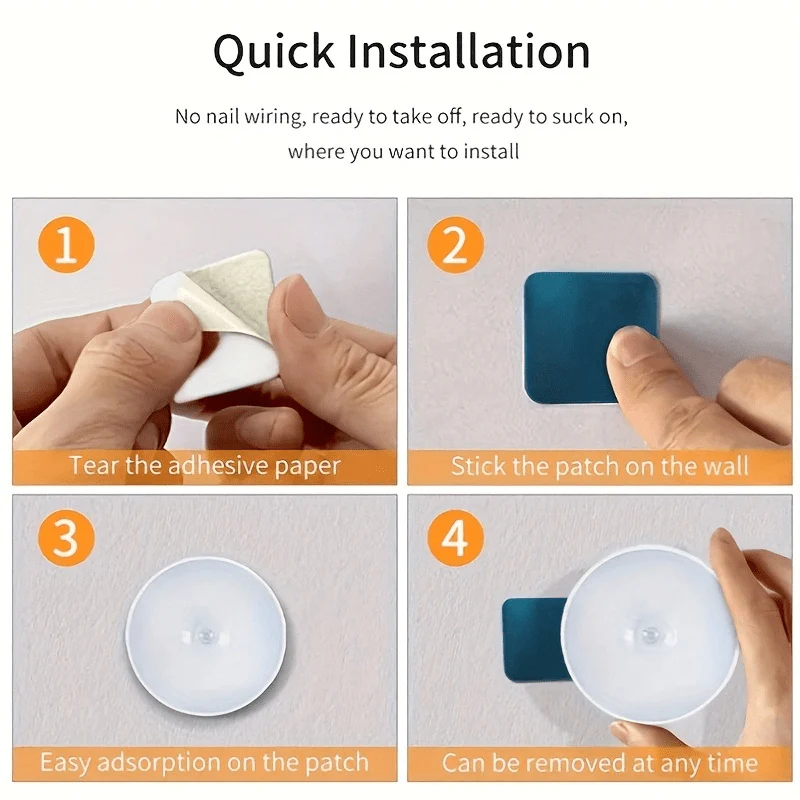 Quick Installation

No nail wiring, ready to take off, ready to suck on, where you want to install

1

Tear the adhesive paper

2

Stick the patch on the wall

3

Easy adsorption on the patch

4

Can be removed at any time